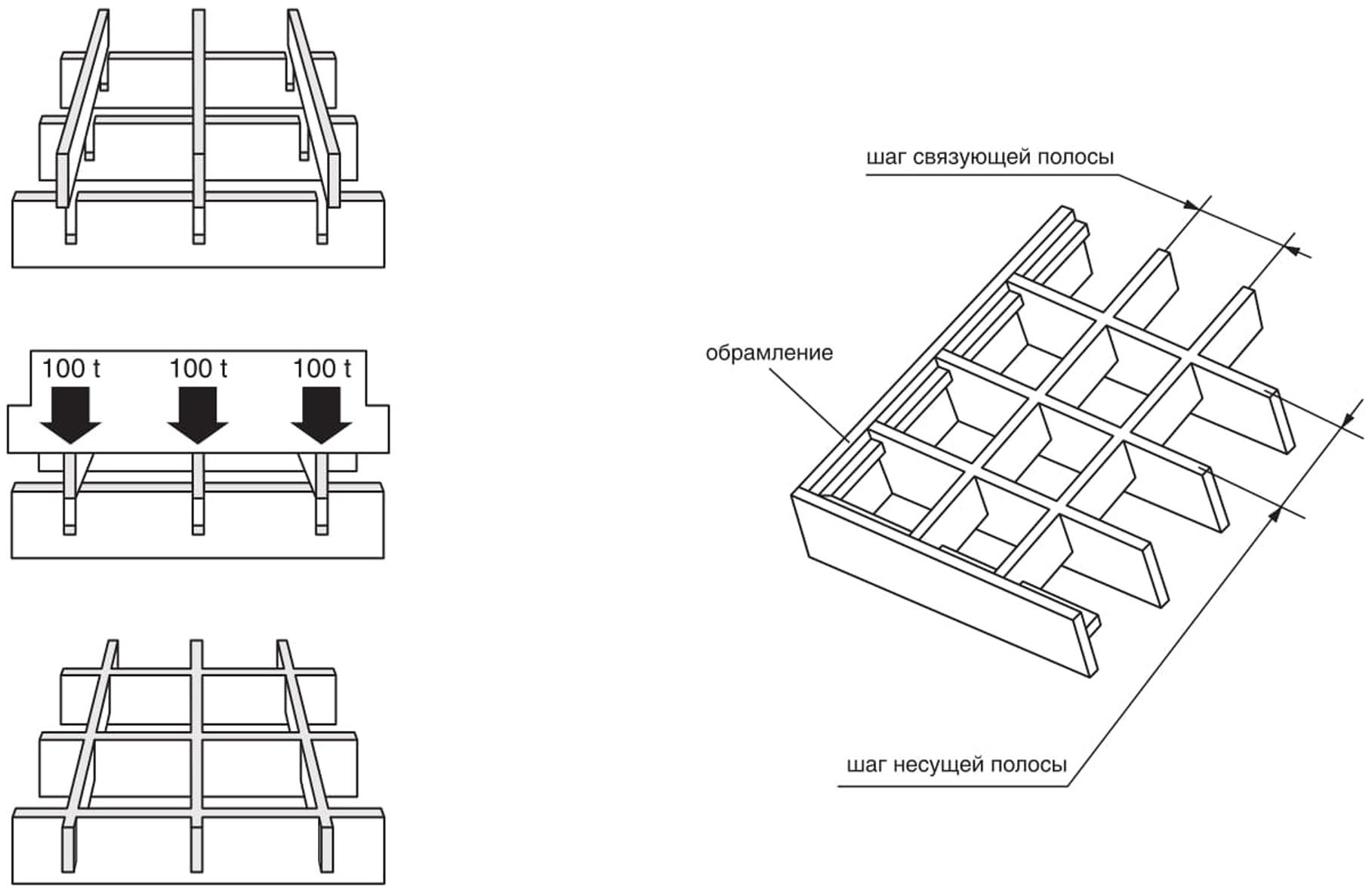 100 t
100 t
100 t

шаг связующей полосы

обрамление

шаг несущей полосы